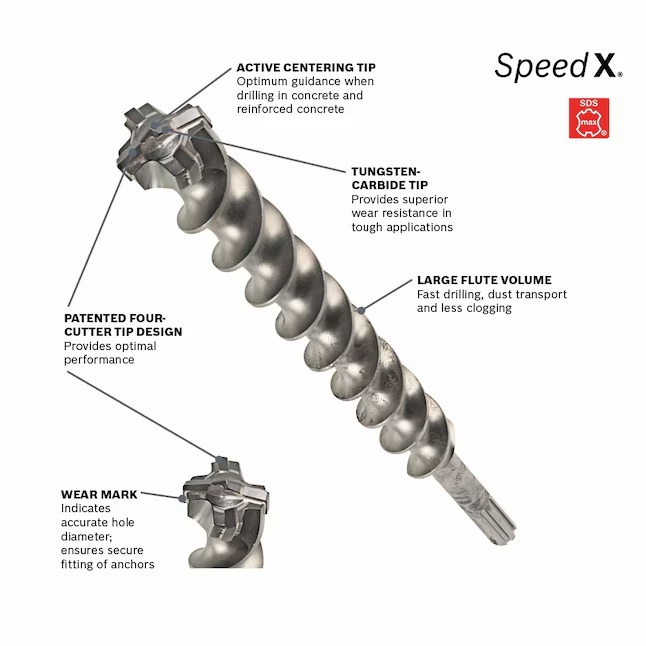 Speed X®

SDS max®

ACTIVE CENTERING TIP
Optimum guidance when drilling in concrete and reinforced concrete

TUNGSTEN-CARBIDE TIP
Provides superior wear resistance in tough applications

LARGE FLUTE VOLUME
Fast drilling, dust transport and less clogging

PATENTED FOUR-CUTTER TIP DESIGN
Provides optimal performance

WEAR MARK
Indicates accurate hole diameter; ensures secure fitting of anchors