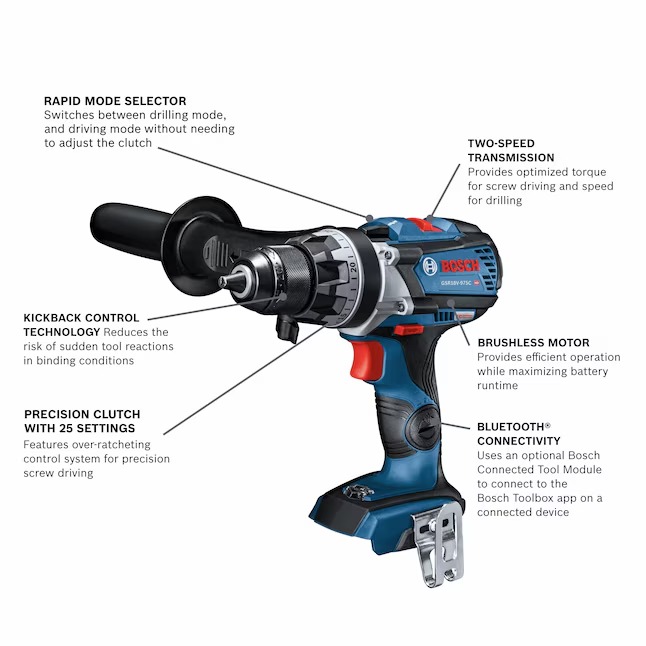 RAPID MODE SELECTOR
Switches between drilling mode, and driving mode without needing to adjust the clutch

TWO-SPEED TRANSMISSION
Provides optimized torque for screw driving and speed for drilling

BOSCH
GSR18V-975C
20

KICKBACK CONTROL TECHNOLOGY Reduces the risk of sudden tool reactions in binding conditions

BRUSHLESS MOTOR
Provides efficient operation while maximizing battery runtime

PRECISION CLUTCH WITH 25 SETTINGS
Features over-ratcheting control system for precision screw driving

BLUETOOTH® CONNECTIVITY
Uses an optional Bosch Connected Tool Module to connect to the Bosch Toolbox app on a connected device