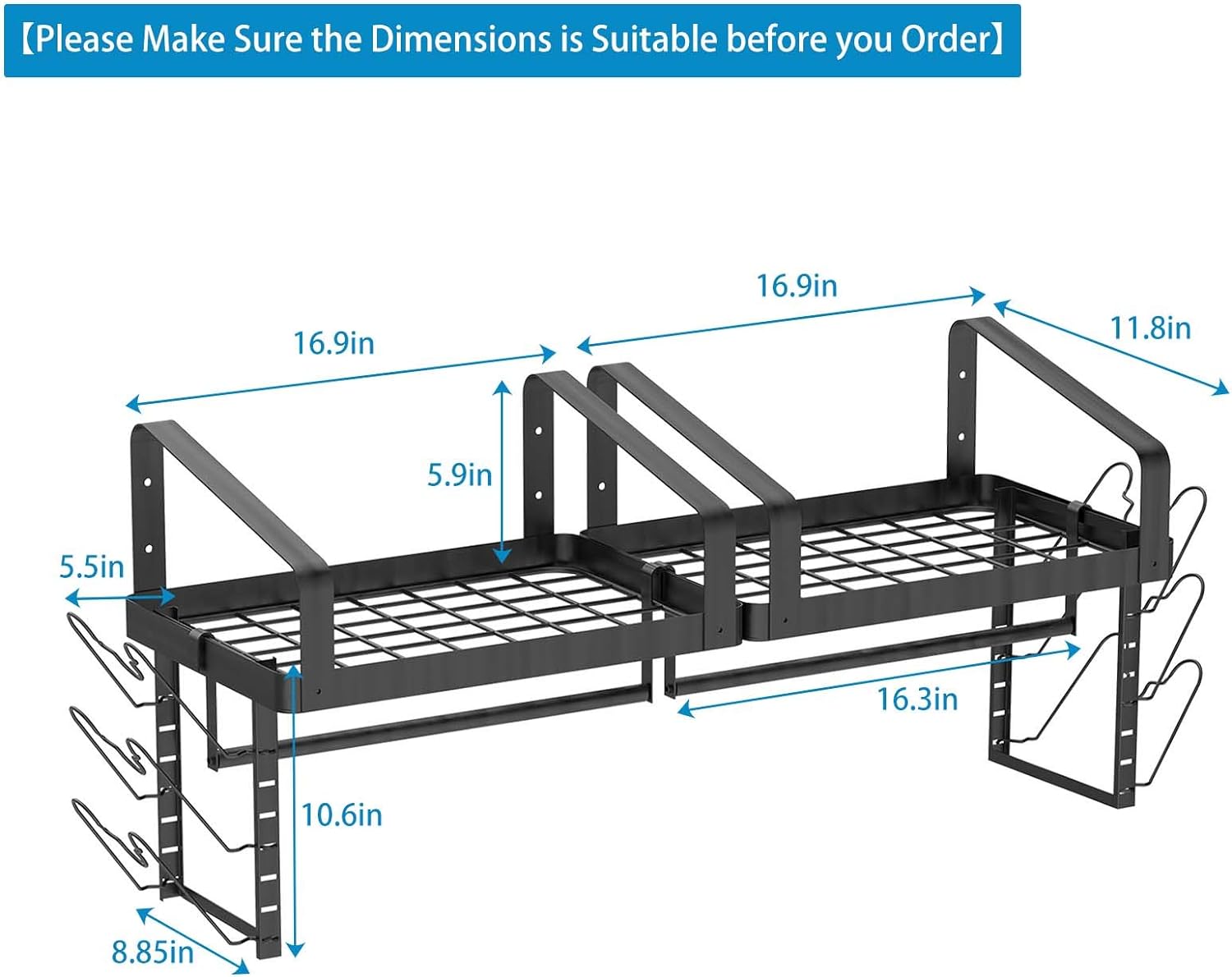 【Please Make Sure the Dimensions is Suitable before you Order】

16.9in

16.9in

11.8in

5.9in

5.5in

16.3in

10.6in

8.85in