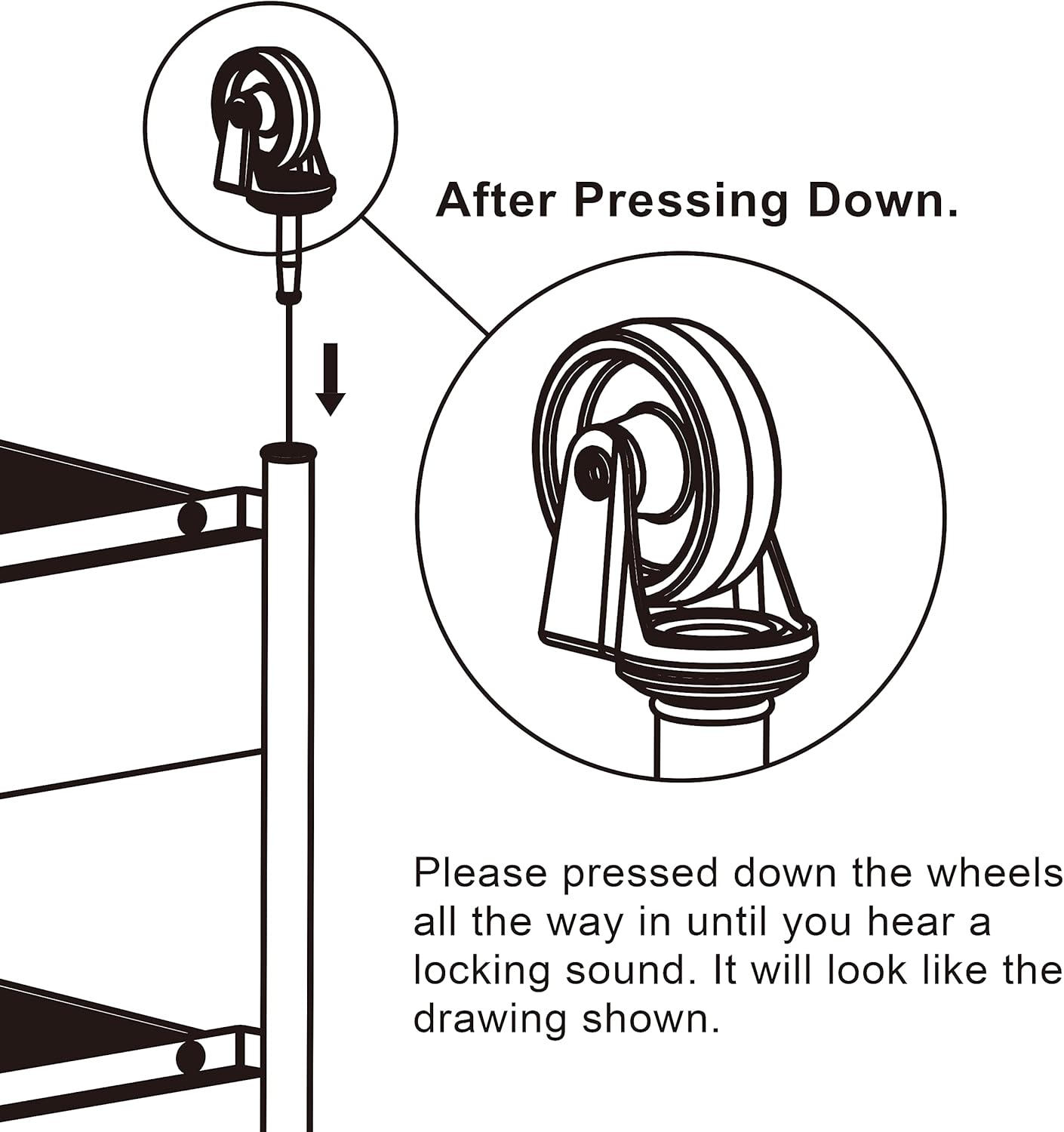 After Pressing Down.

Please pressed down the wheels all the way in until you hear a locking sound. It will look like the drawing shown.