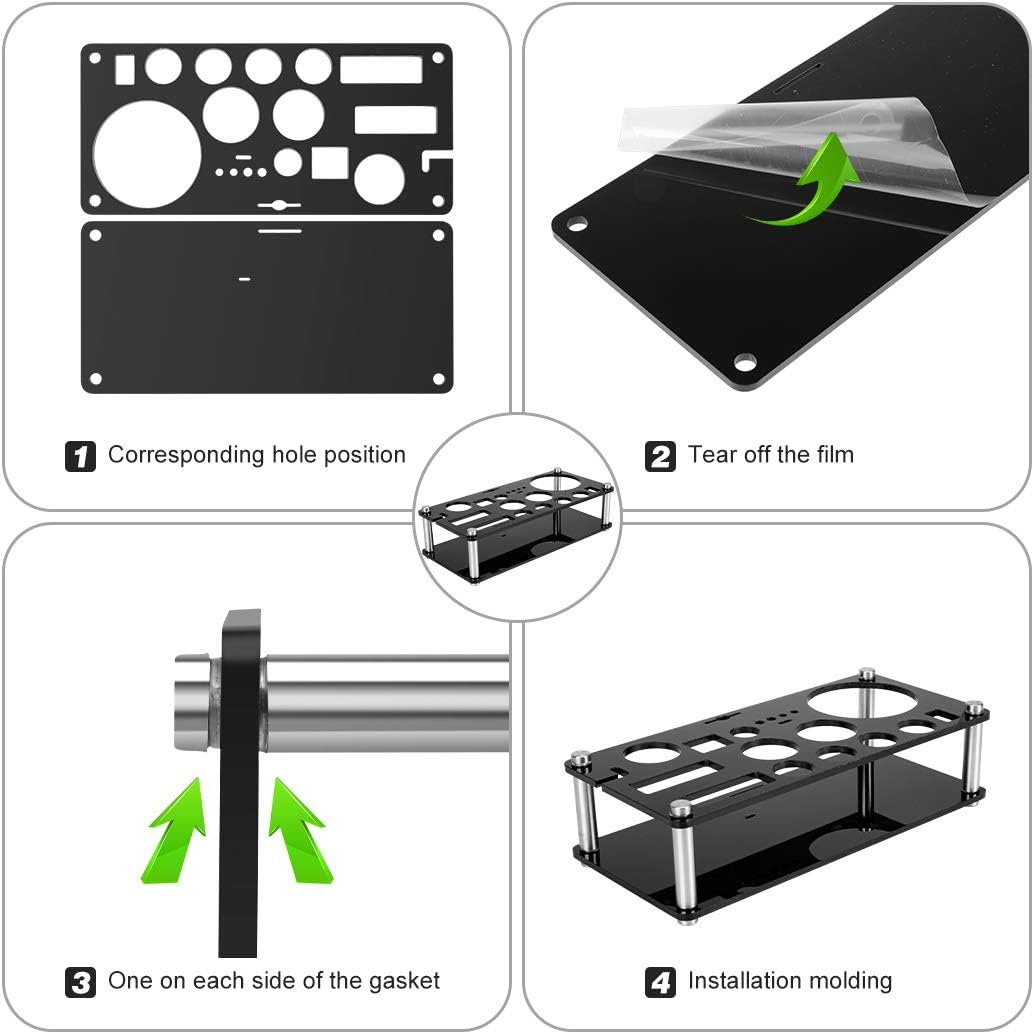 1 Corresponding hole position

2 Tear off the film

3 One on each side of the gasket

4 Installation molding