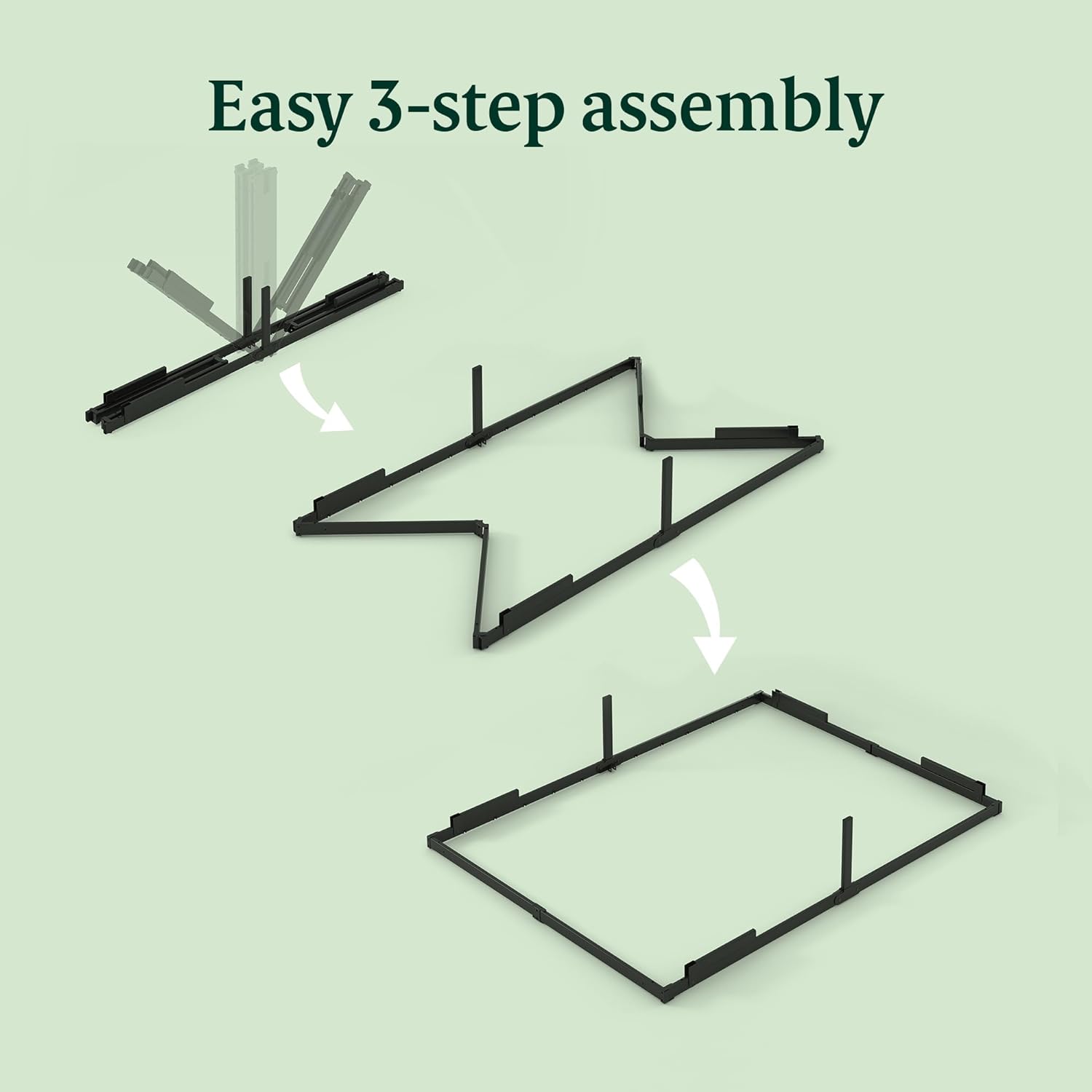 Easy 3-step assembly