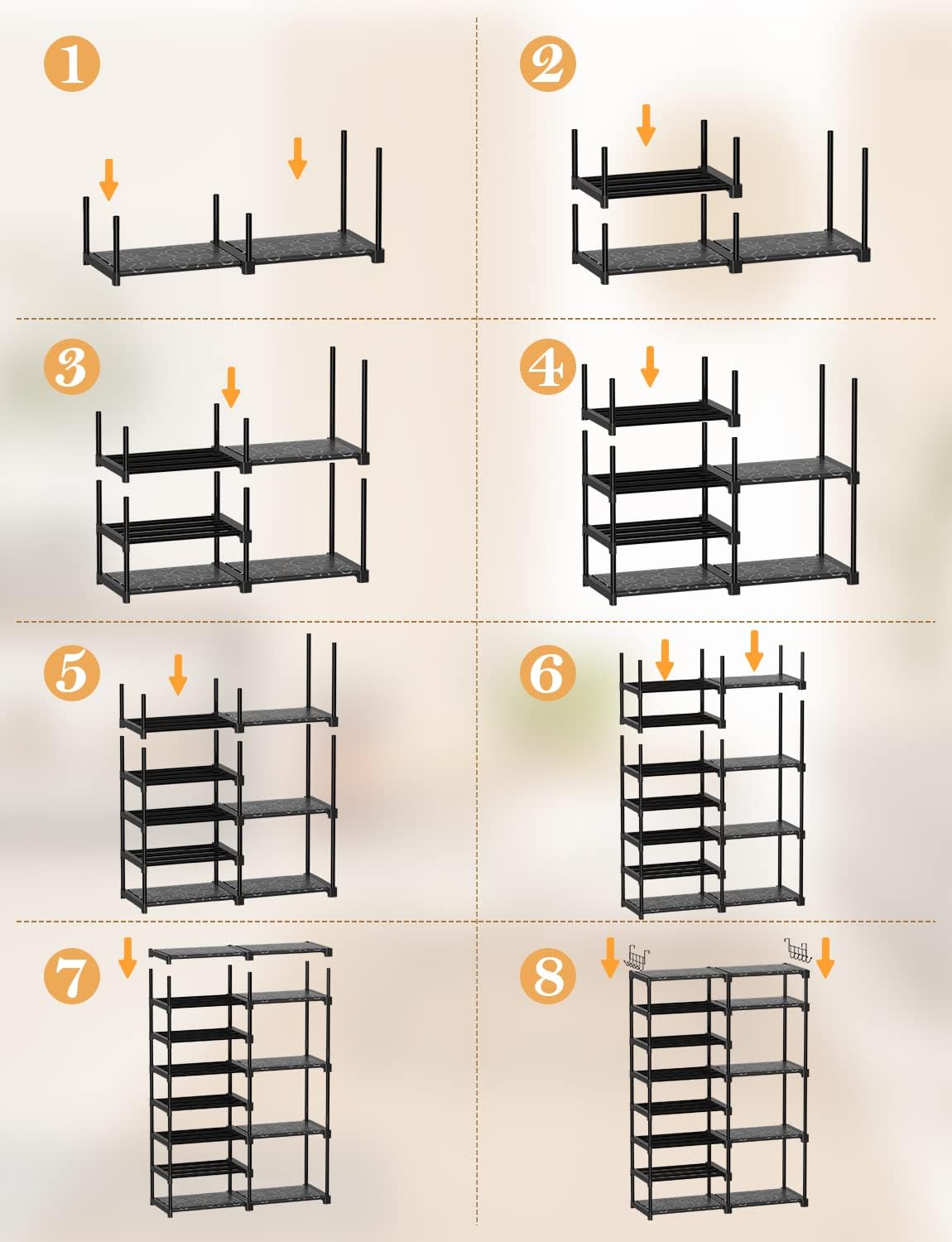 1

2

3

4

5

6

7

8