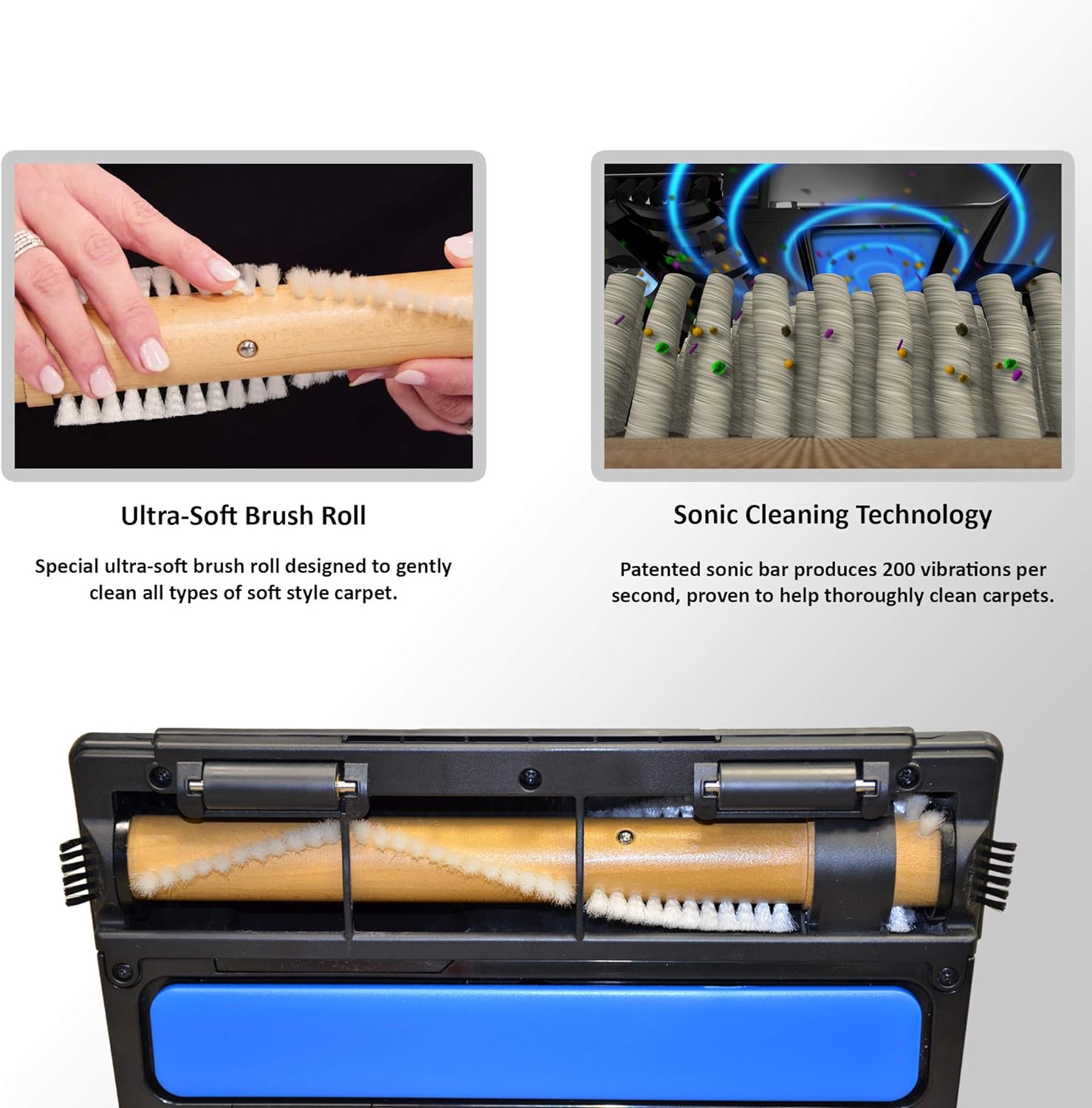 Ultra-Soft Brush Roll

Special ultra-soft brush roll designed to gently clean all types of soft style carpet.

Sonic Cleaning Technology

Patented sonic bar produces 200 vibrations per second, proven to help thoroughly clean carpets.