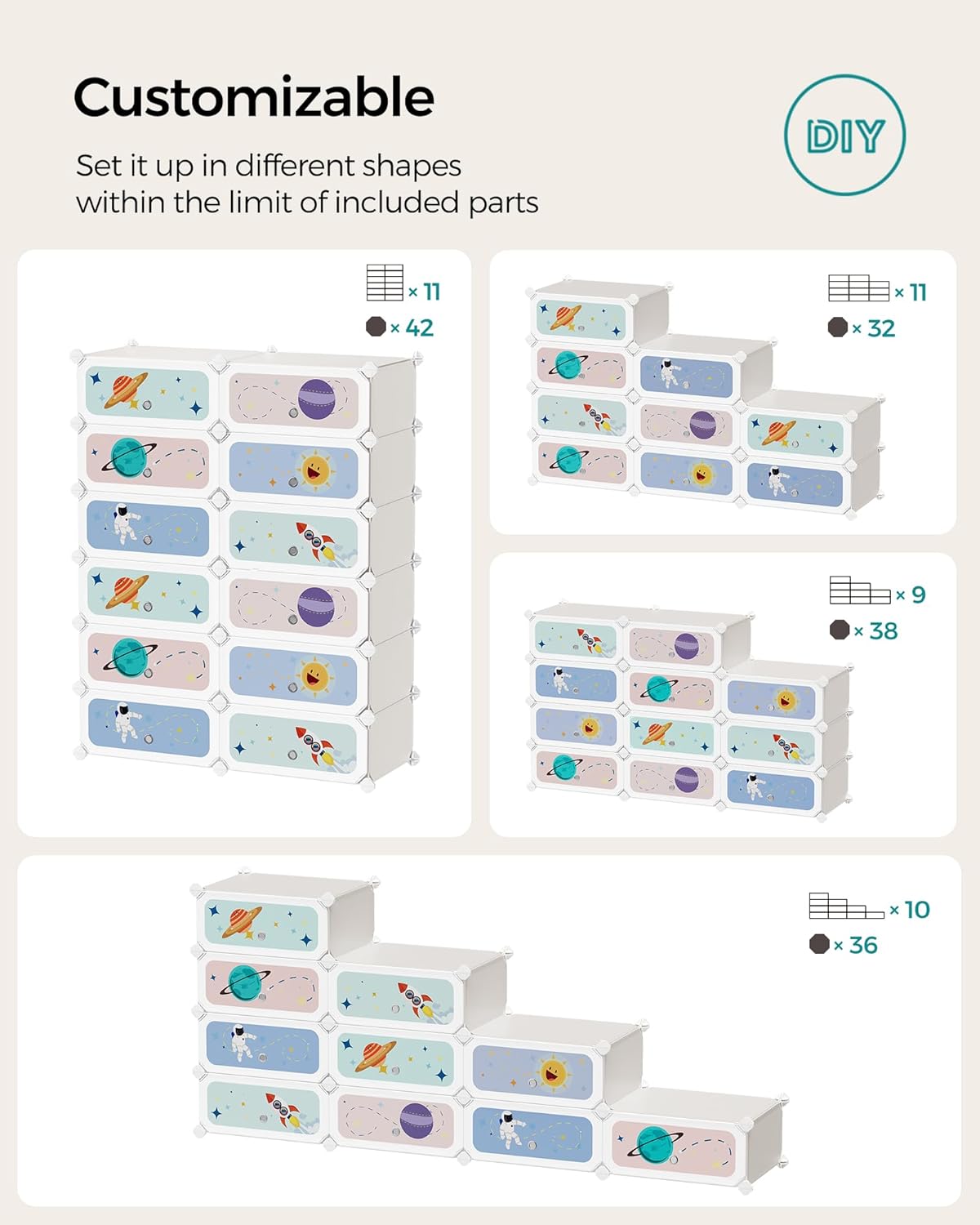 Customizable

Set it up in different shapes within the limit of included parts

DIY

× 11
× 42

× 11
× 32

× 9
× 38

× 10
× 36