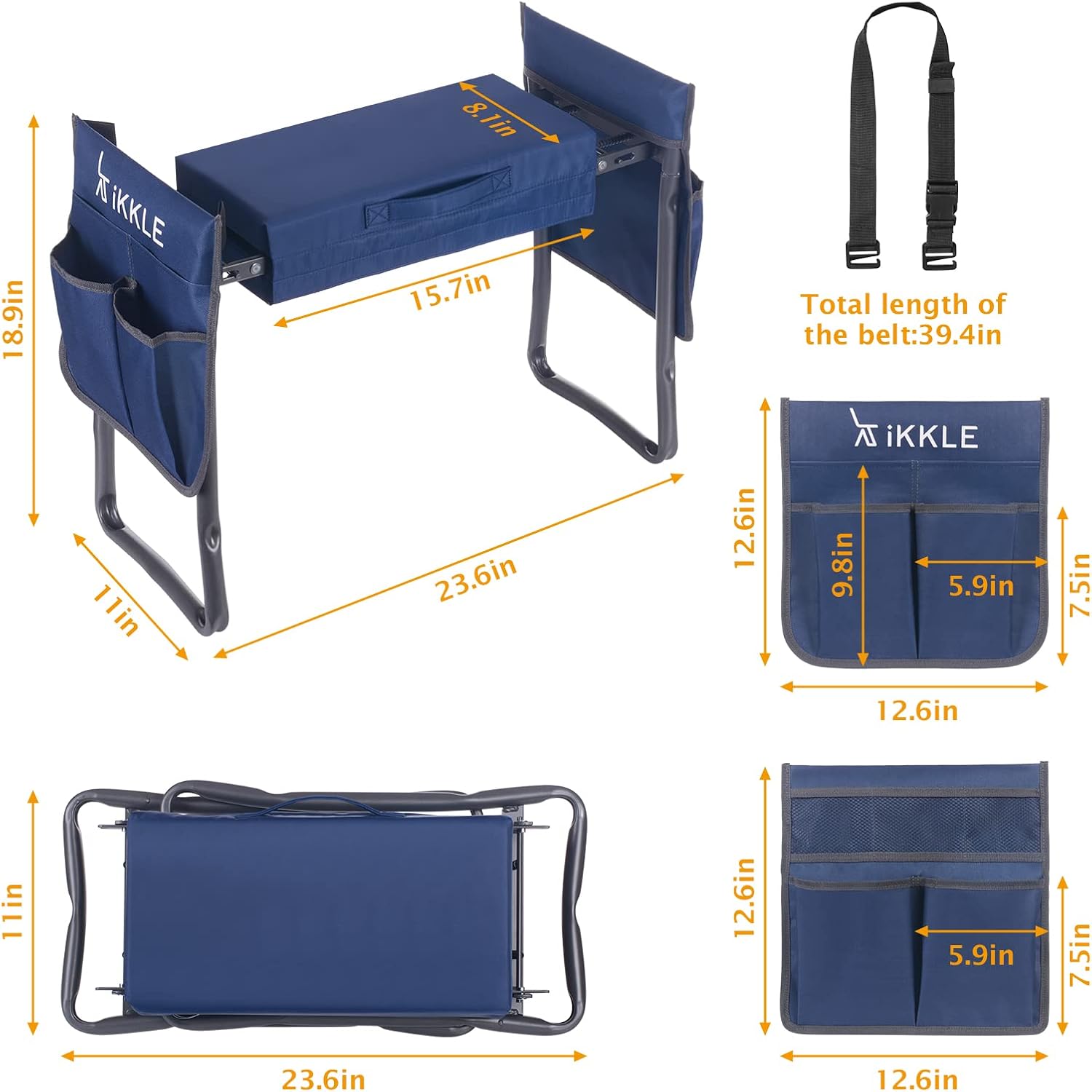 18.9in

iKKLE

8.1in

15.7in

11in

23.6in

Total length of the belt:39.4in

iKKLE

12.6in

9.8in

5.9in

7.5in

12.6in

11in

23.6in

12.6in

5.9in

7.5in

12.6in