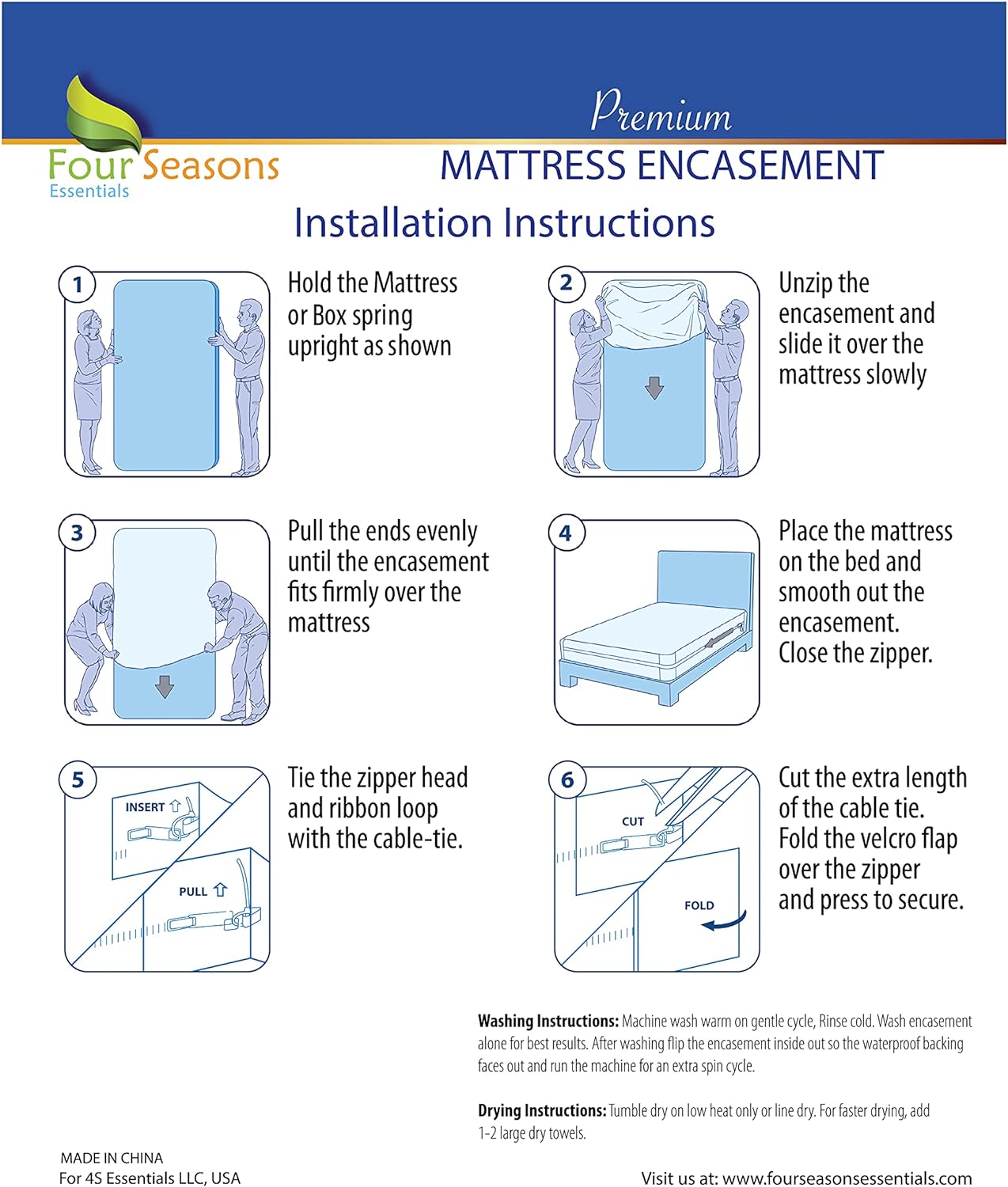 Four Seasons
Essentials

Premium
MATTRESS ENCASEMENT

Installation Instructions

1
Hold the Mattress or Box spring upright as shown

2
Unzip the encasement and slide it over the mattress slowly

3
Pull the ends evenly until the encasement fits firmly over the mattress

4
Place the mattress on the bed and smooth out the encasement. Close the zipper.

5
INSERT
PULL
Tie the zipper head and ribbon loop with the cable-tie.

6
CUT
FOLD
Cut the extra length of the cable tie. Fold the velcro flap over the zipper and press to secure.

Washing Instructions: Machine wash warm on gentle cycle, Rinse cold. Wash encasement alone for best results. After washing flip the encasement inside out so the waterproof backing faces out and run the machine for an extra spin cycle.

Drying Instructions: Tumble dry on low heat only or line dry. For faster drying, add 1-2 large dry towels.

MADE IN CHINA
For 4S Essentials LLC, USA

Visit us at: www.fourseasonsessentials.com