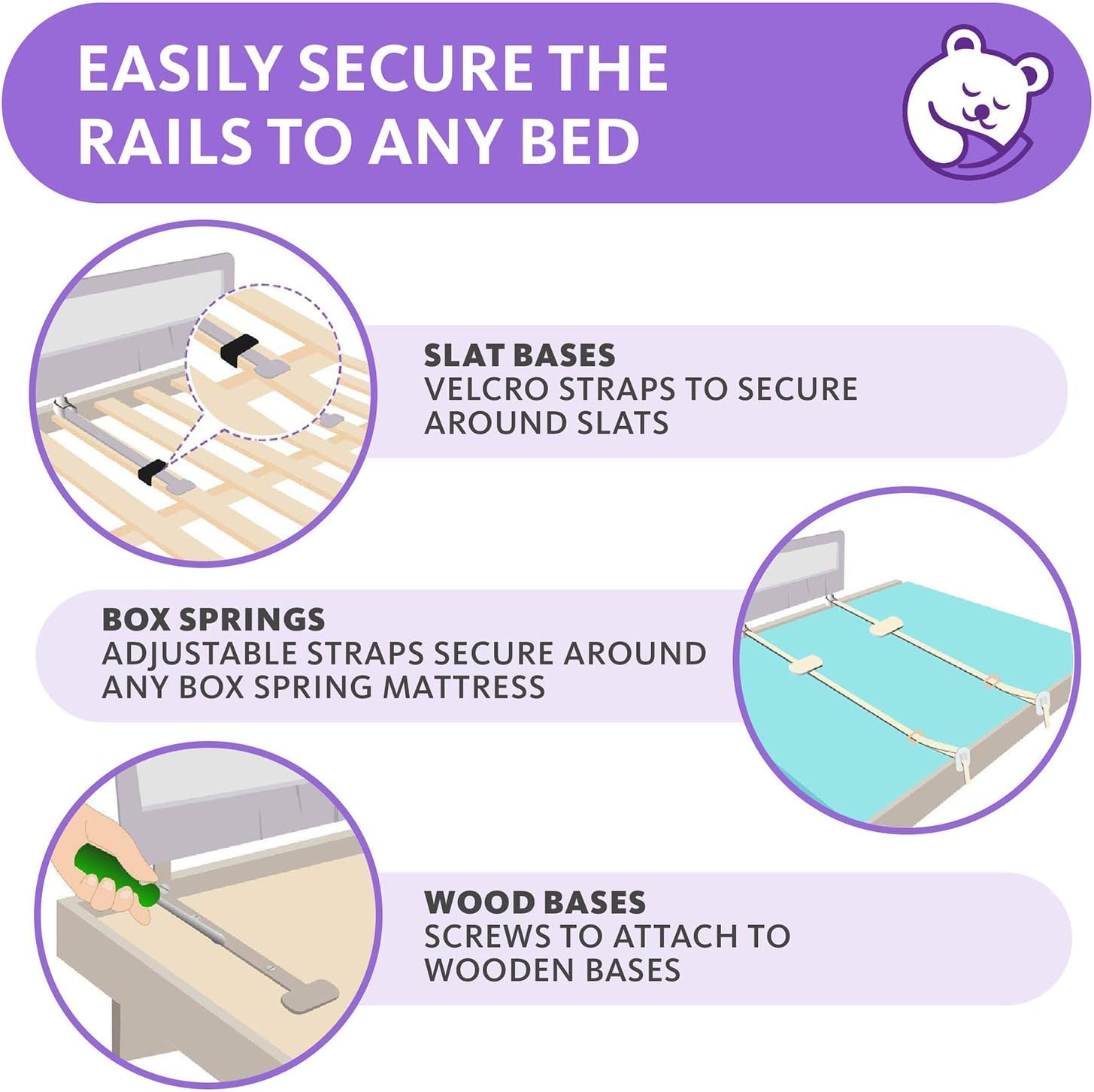 EASILY SECURE THE RAILS TO ANY BED

SLAT BASES
VELCRO STRAPS TO SECURE AROUND SLATS

BOX SPRINGS
ADJUSTABLE STRAPS SECURE AROUND ANY BOX SPRING MATTRESS

WOOD BASES
SCREWS TO ATTACH TO WOODEN BASES