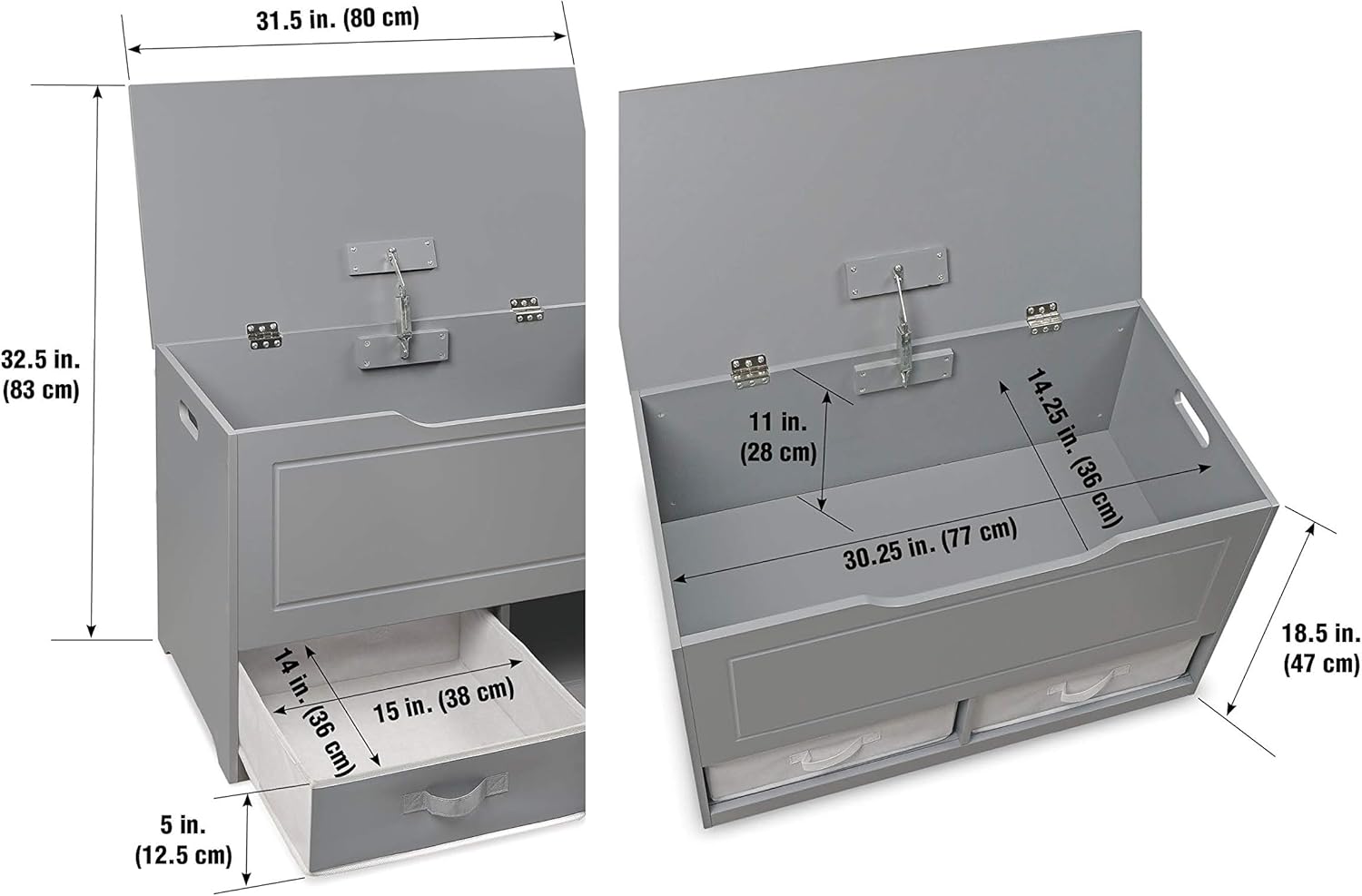 31.5 in. (80 cm)

32.5 in. (83 cm)

14 in. (36 cm)

15 in. (38 cm)

5 in. (12.5 cm)

11 in. (28 cm)

14.25 in. (36 cm)

30.25 in. (77 cm)

18.5 in. (47 cm)