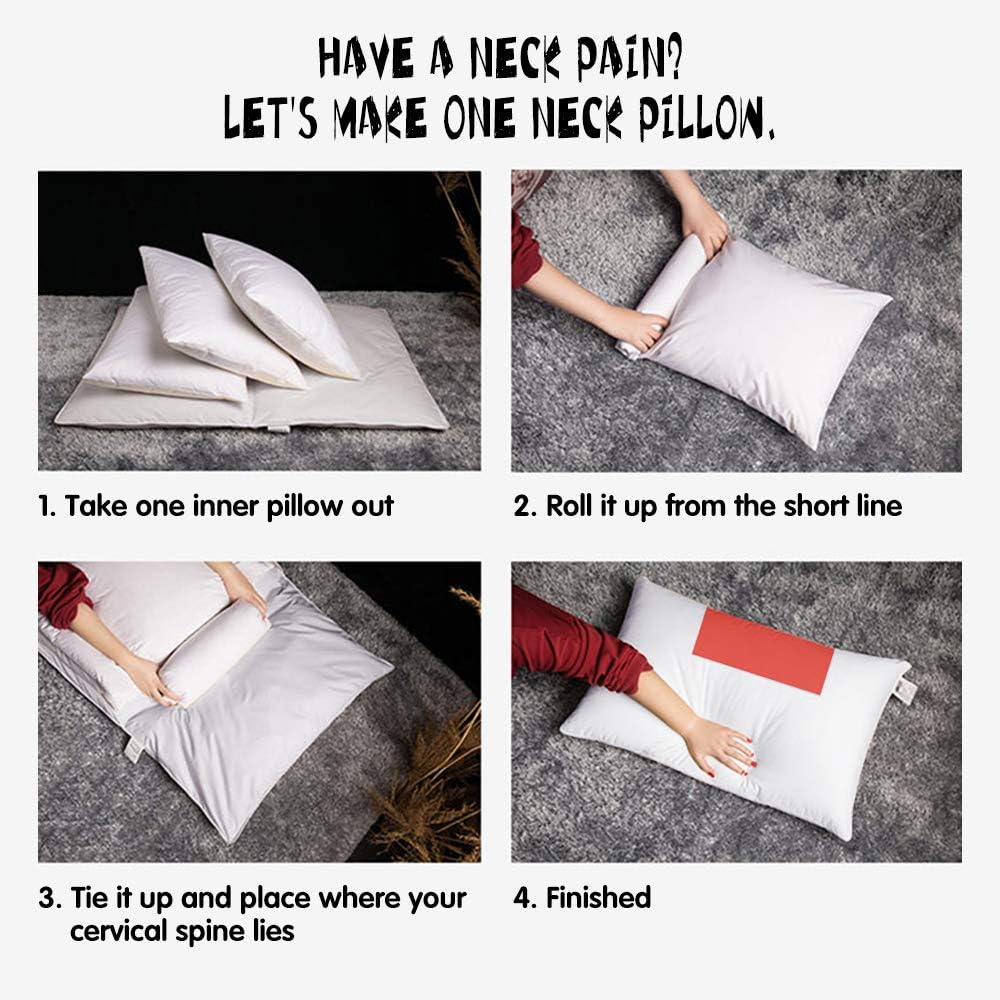 HAVE A NECK PAIN?
LET'S MAKE ONE NECK PILLOW.

1. Take one inner pillow out

2. Roll it up from the short line

3. Tie it up and place where your cervical spine lies

4. Finished